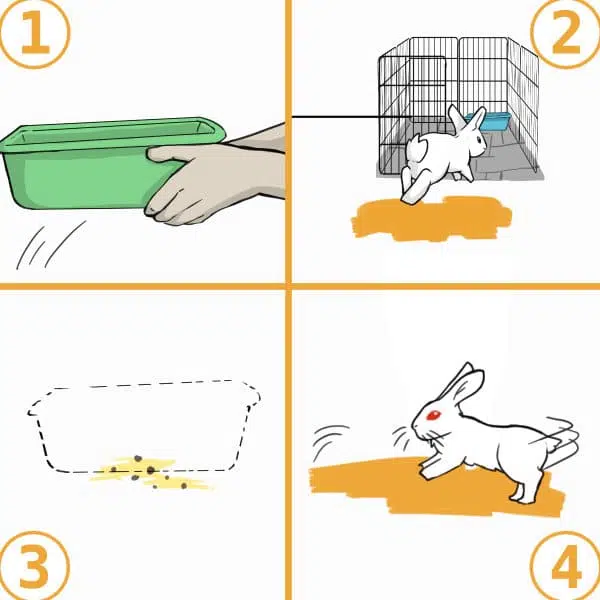 1

2

3

4