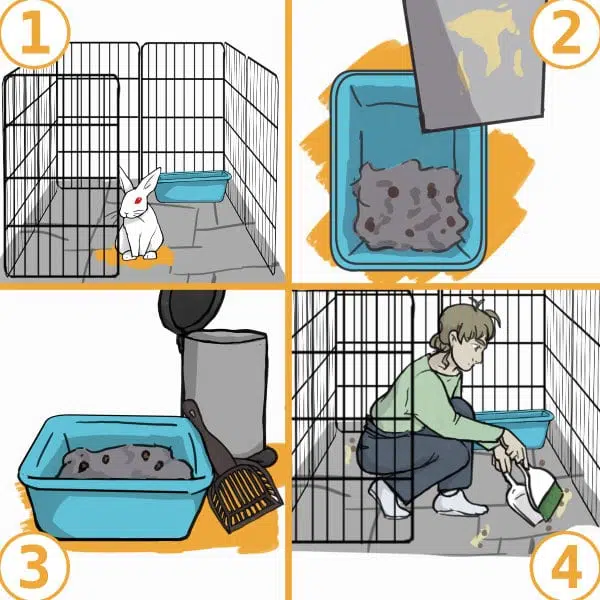 1
2
3
4